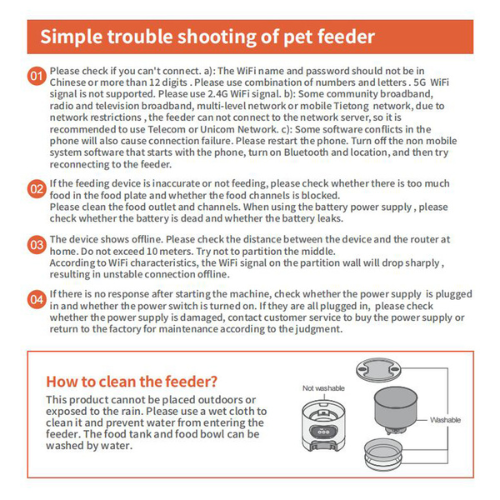 Simple trouble shooting of pet feeder

01 Please check if you can't connect. a): The WiFi name and password should not be in Chinese or more than 12 digits . Please use combination of numbers and letters . 5G WiFi signal is not supported. Please use 2.4G WiFi signal. b): Some community broadband, radio and television broadband, multi-level network or mobile Tietong network, due to network restrictions , the feeder can not connect to the network server, so it is recommended to use Telecom or Unicom Network. c): Some software conflicts in the phone will also cause connection failure. Please restart the phone. Turn off the non mobile system software that starts with the phone, turn on Bluetooth and location, and then try reconnecting to the feeder.

02 If the feeding device is inaccurate or not feeding, please check whether there is too much food in the food plate and whether the food channels is blocked.
Please clean the food outlet and channels. When using the battery power supply , please check whether the battery is dead and whether the battery leaks.

03 The device shows offline. Please check the distance between the device and the router at home. Do not exceed 10 meters. Try not to partition the middle.
According to WiFi characteristics, the WiFi signal on the partition wall will drop sharply , resulting in unstable connection offline.

04 If there is no response after starting the machine, check whether the power supply is plugged in and whether the power switch is turned on. If they are all plugged in, please check whether the power supply is damaged, contact customer service to buy the power supply or return to the factory for maintenance according to the judgment.

How to clean the feeder?
This product cannot be placed outdoors or exposed to the rain. Please use a wet cloth to clean it and prevent water from entering the feeder. The food tank and food bowl can be washed by water.

Not washable

Washable